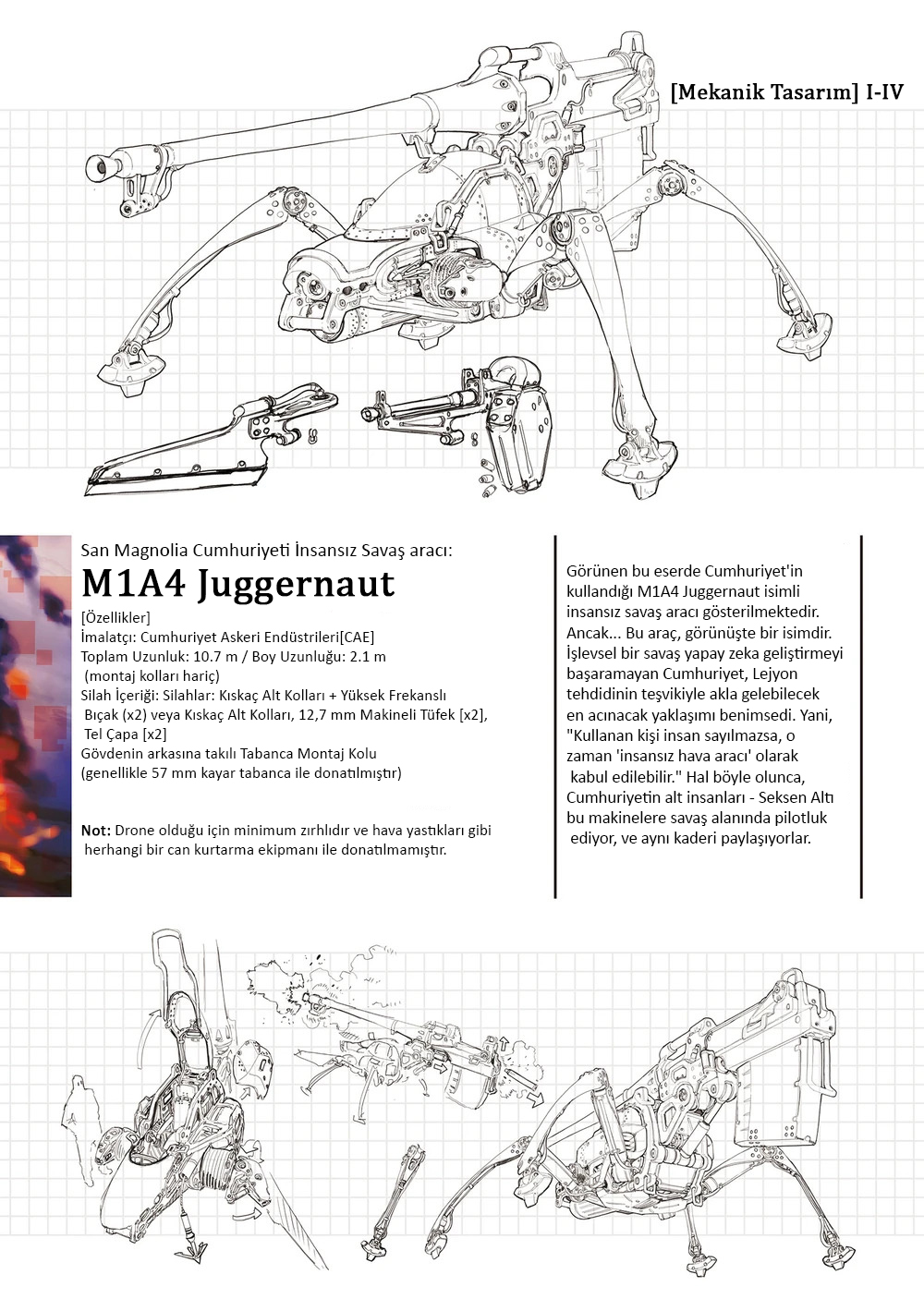 [Mekanik Tasarım] I-IV

San Magnolia Cumhuriyeti İnsansız Savaş aracı:

M1A4 Juggernaut

[Özellikler]
İmalatçı: Cumhuriyet Askeri Endüstrileri[CAE]
Toplam Uzunluk: 10.7 m / Boy Uzunluğu: 2.1 m (montaj kolları hariç)
Silah İçeriği: Silahlar: Kıskaç Alt Kolları + Yüksek Frekanslı Bıçak (x2) veya Kıskaç Alt Kolları, 12,7 mm Makineli Tüfek [x2], Tel Çapa [x2]
Gövdenin arkasına takılı Tabanca Montaj Kolu
(genellikle 57 mm kayar tabanca ile donatılmıştır)

Not: Drone olduğu için minimum zırhlıdır ve hava yastıkları gibi herhangi bir can kurtarma ekipmanı ile donatılmamıştır.

Görünen bu eserde Cumhuriyet'in kullandığı M1A4 Juggernaut isimli insansız savaş aracı gösterilmektedir. Ancak... Bu araç, görünüşte bir isimdir. İşlevsel bir savaş yapay zeka geliştirmeyi başaramayan Cumhuriyet, Lejyon tehdidinin teşvikiyle akla gelebilecek en acınacak yaklaşımı benimsedi. Yani, "Kullanan kişi insan sayılmazsa, o zaman 'insansız hava aracı' olarak kabul edilebilir." Hal böyle olunca, Cumhuriyetin alt insanları - Seksen Altı bu makinelere savaş alanında pilotluk ediyor, ve aynı kaderi paylaşıyorlar.